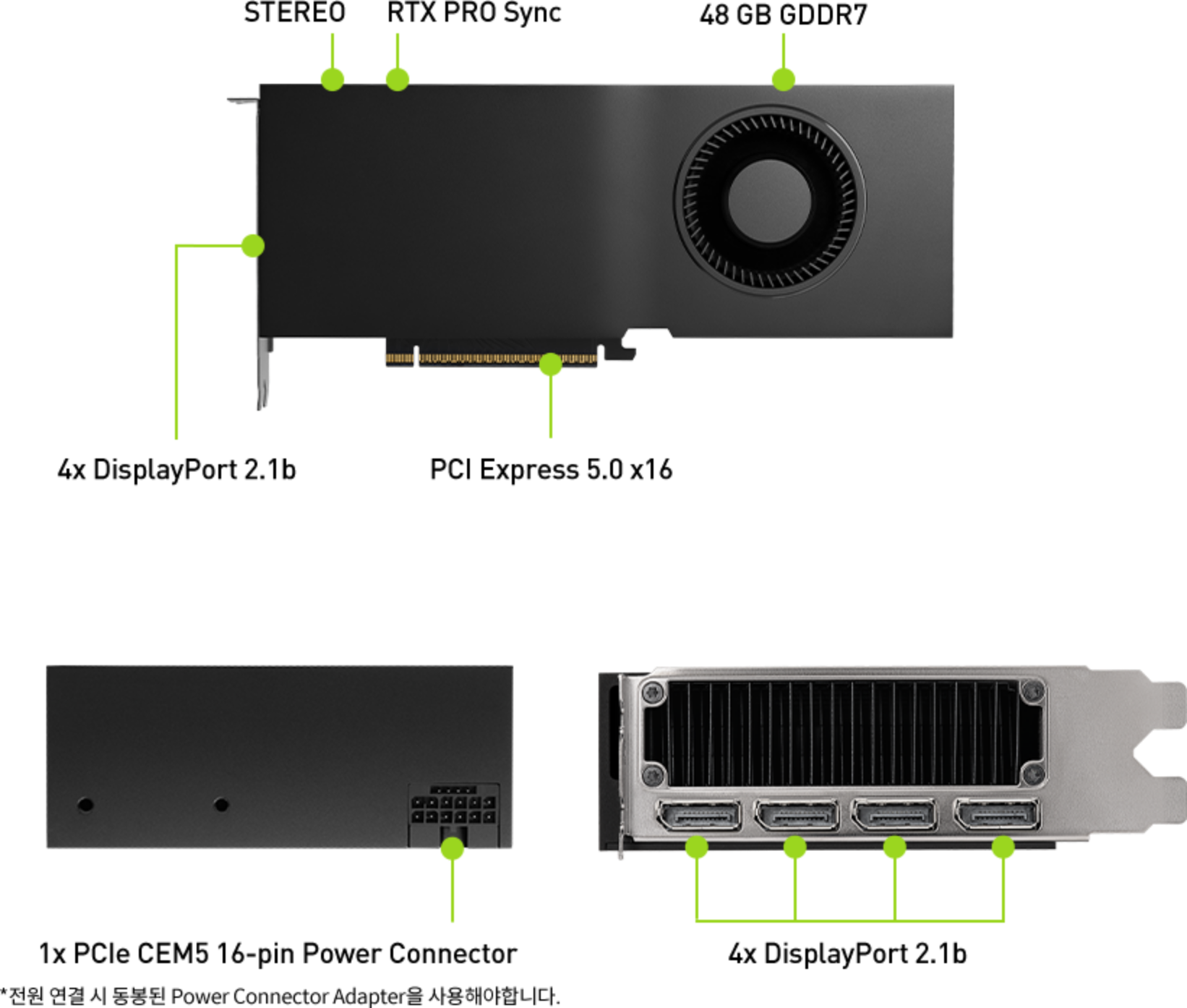 STEREO

RTX PRO Sync

48 GB GDDR7

4x DisplayPort 2.1b

PCI Express 5.0 x16

1x PCIe CEM5 16-pin Power Connector

*전원 연결 시 동봉된 Power Connector Adapter을 사용해야합니다.

4x DisplayPort 2.1b