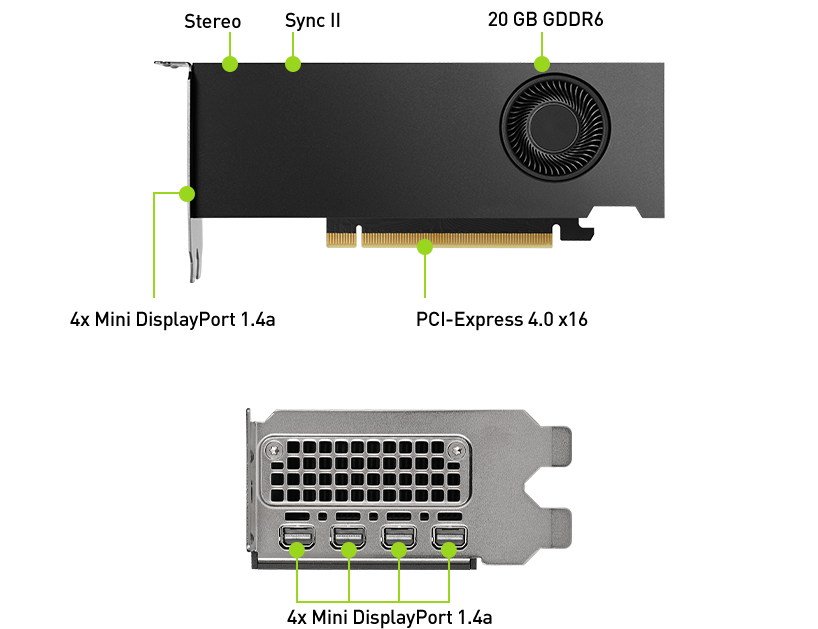 Stereo
Sync II
20 GB GDDR6
4x Mini DisplayPort 1.4a
PCI-Express 4.0 x16

4x Mini DisplayPort 1.4a